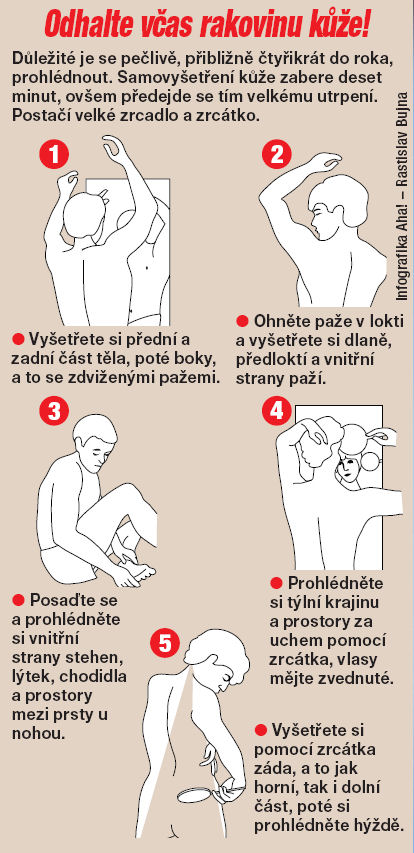 Odhalte včas rakovinu kůže!

Důležité je se pečlivě, přibližně čtyřikrát do roka, prohlédnout. Samovyšetření kůže zabere deset minut, ovšem předejde se tím velkému utrpení. Postačí velké zrcadlo a zrcátko.

Infografika Aha! – Rastislav Bujna

1

● Vyšetřete si přední a zadní část těla, poté boky, a to se zdviženými pažemi.

2

● Ohněte paže v lokti a vyšetřete si dlaně, předloktí a vnitřní strany paží.

3

● Posaďte se a prohlédněte si vnitřní strany stehen, lýtek, chodidla a prostory mezi prsty u nohou.

4

● Prohlédněte si týlní krajinu a prostory za uchem pomocí zrcátka, vlasy mějte zvednuté.

5

● Vyšetřete si pomocí zrcátka záda, a to jak horní, tak i dolní část, poté si prohlédněte hýždě.